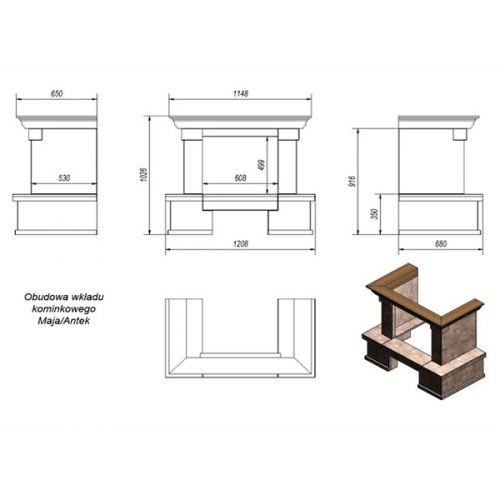 650

530

1148

1026

499

608

1208

916

350

680

Obudowa wkładu kominkowego Maja/Antek